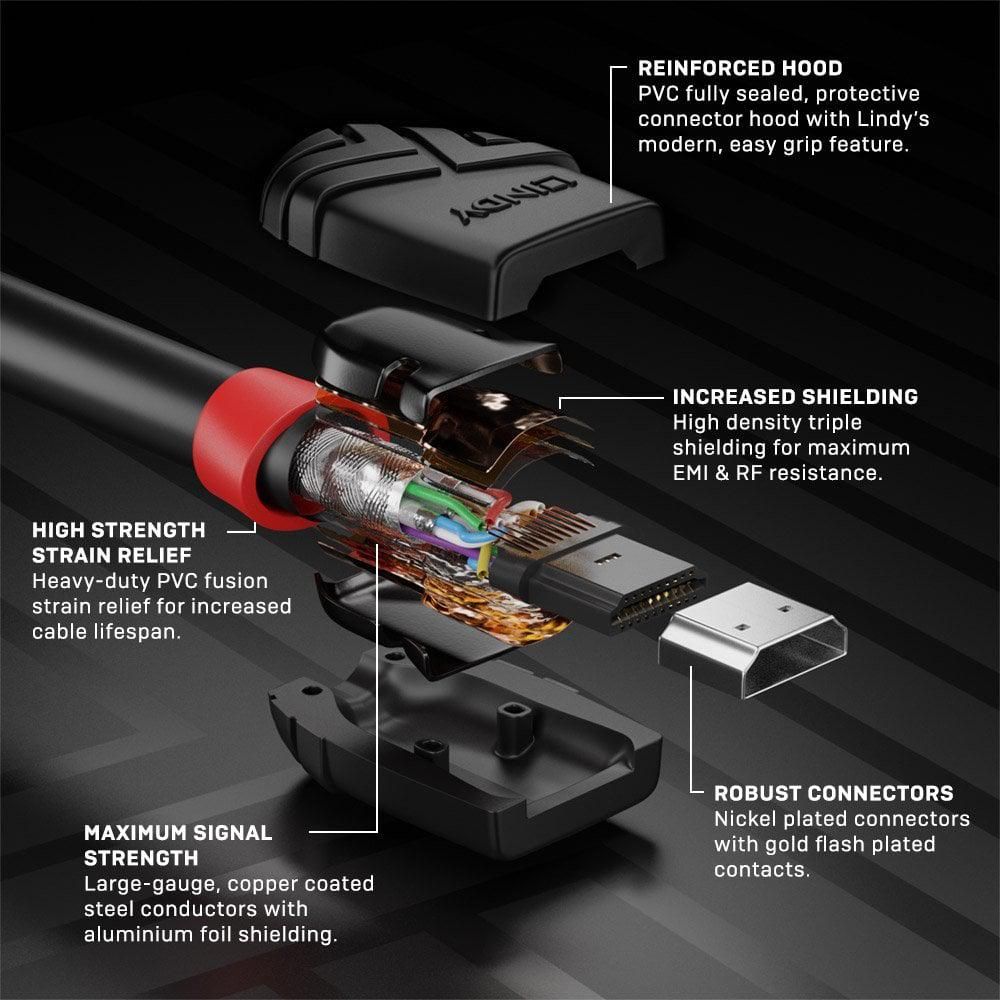 REINFORCED HOOD
PVC fully sealed, protective connector hood with Lindy's modern, easy grip feature.

LINDY

INCREASED SHIELDING
High density triple shielding for maximum EMI & RF resistance.

HIGH STRENGTH STRAIN RELIEF
Heavy-duty PVC fusion strain relief for increased cable lifespan.

ROBUST CONNECTORS
Nickel plated connectors with gold flash plated contacts.

MAXIMUM SIGNAL STRENGTH
Large-gauge, copper coated steel conductors with aluminium foil shielding.