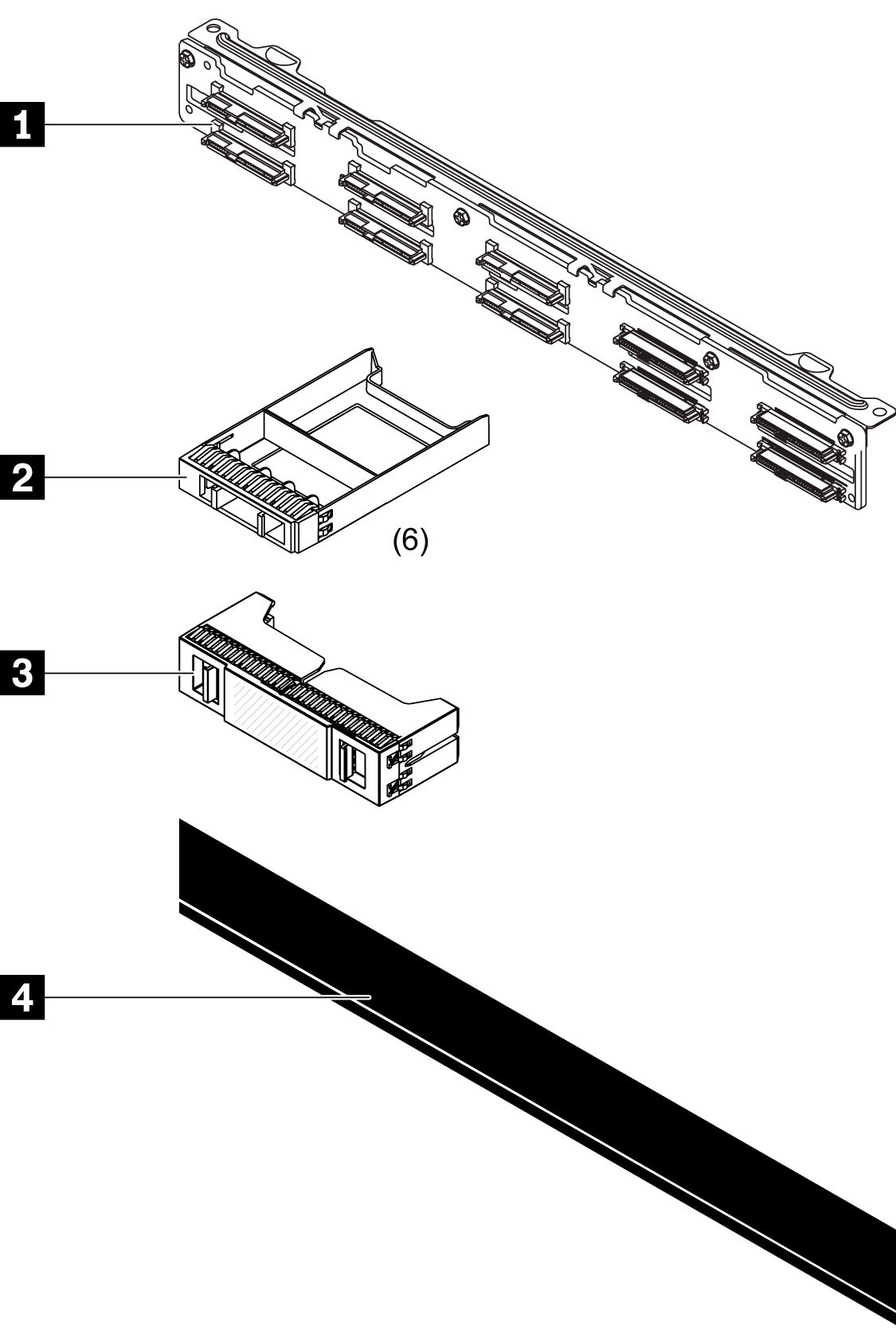 1

2

(6)

3

4