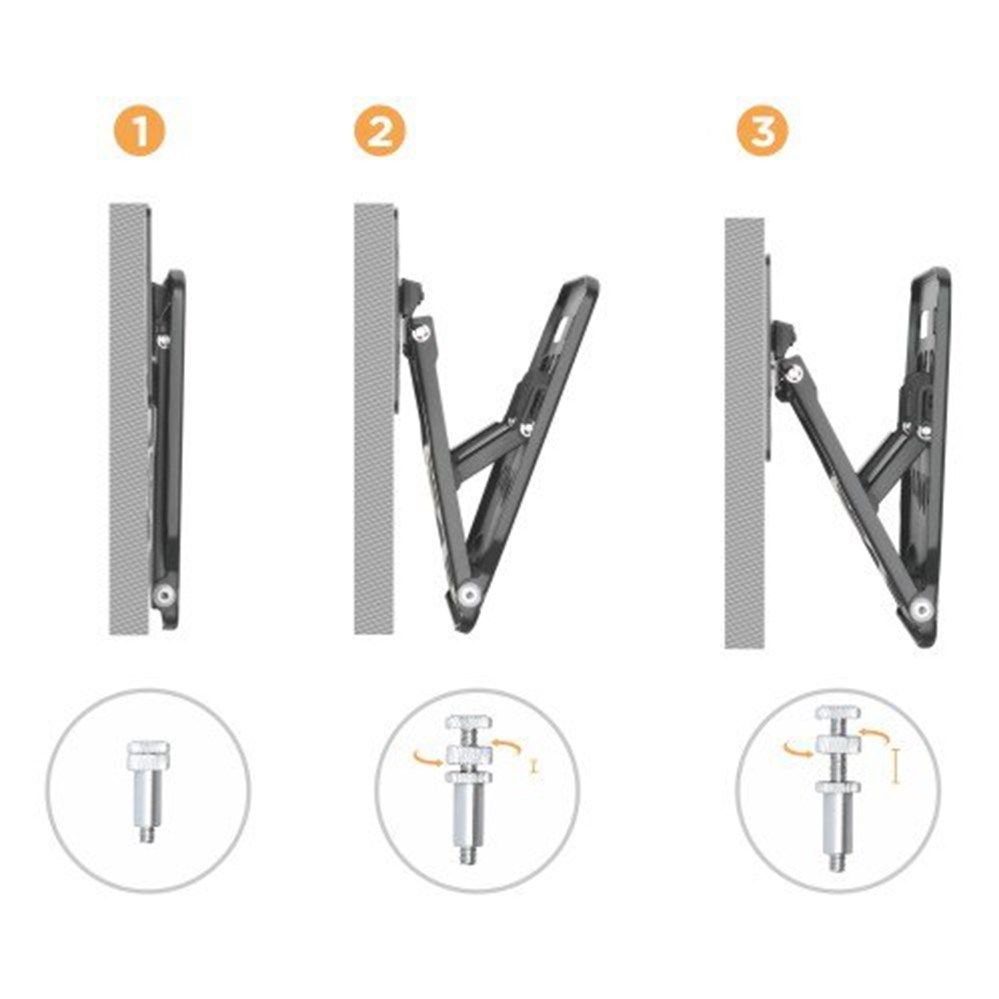 1

2

3