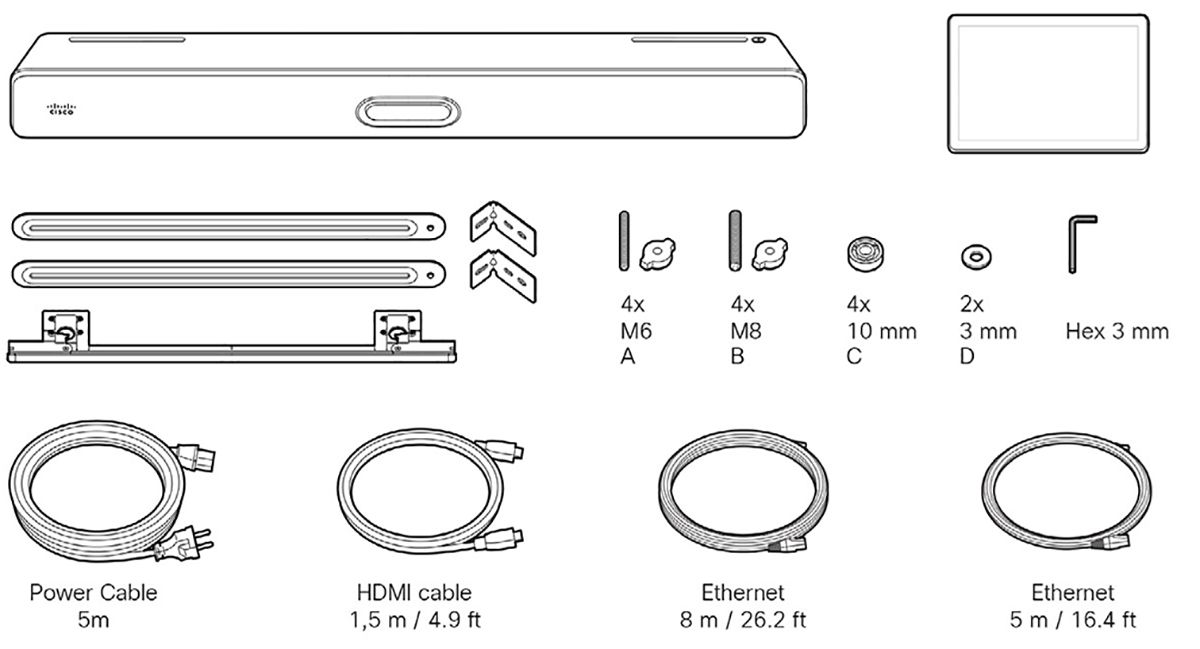 cisco

4x
M6
A

4x
M8
B

4x
10 mm
C

2x
3 mm
D

Hex 3 mm

Power Cable
5m

HDMI cable
1,5 m / 4.9 ft

Ethernet
8 m / 26.2 ft

Ethernet
5 m / 16.4 ft